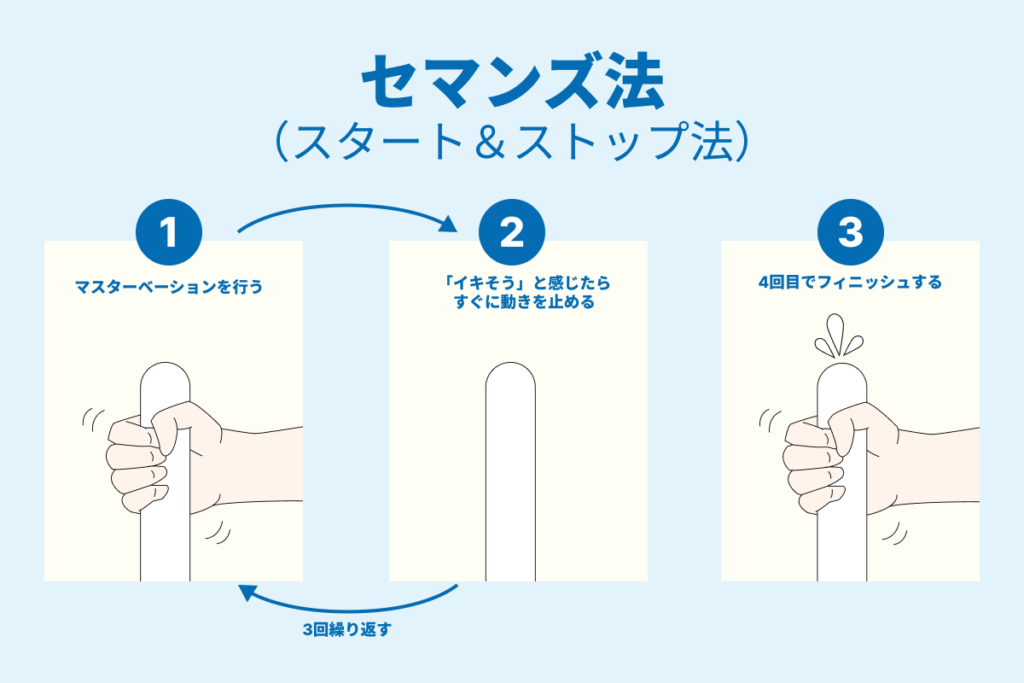 セマンズ法
（スタート＆ストップ法）

1
マスターベーションを行う

2
「イキそう」と感じたら
すぐに動きを止める

3
4回目でフィニッシュする

3回繰り返す